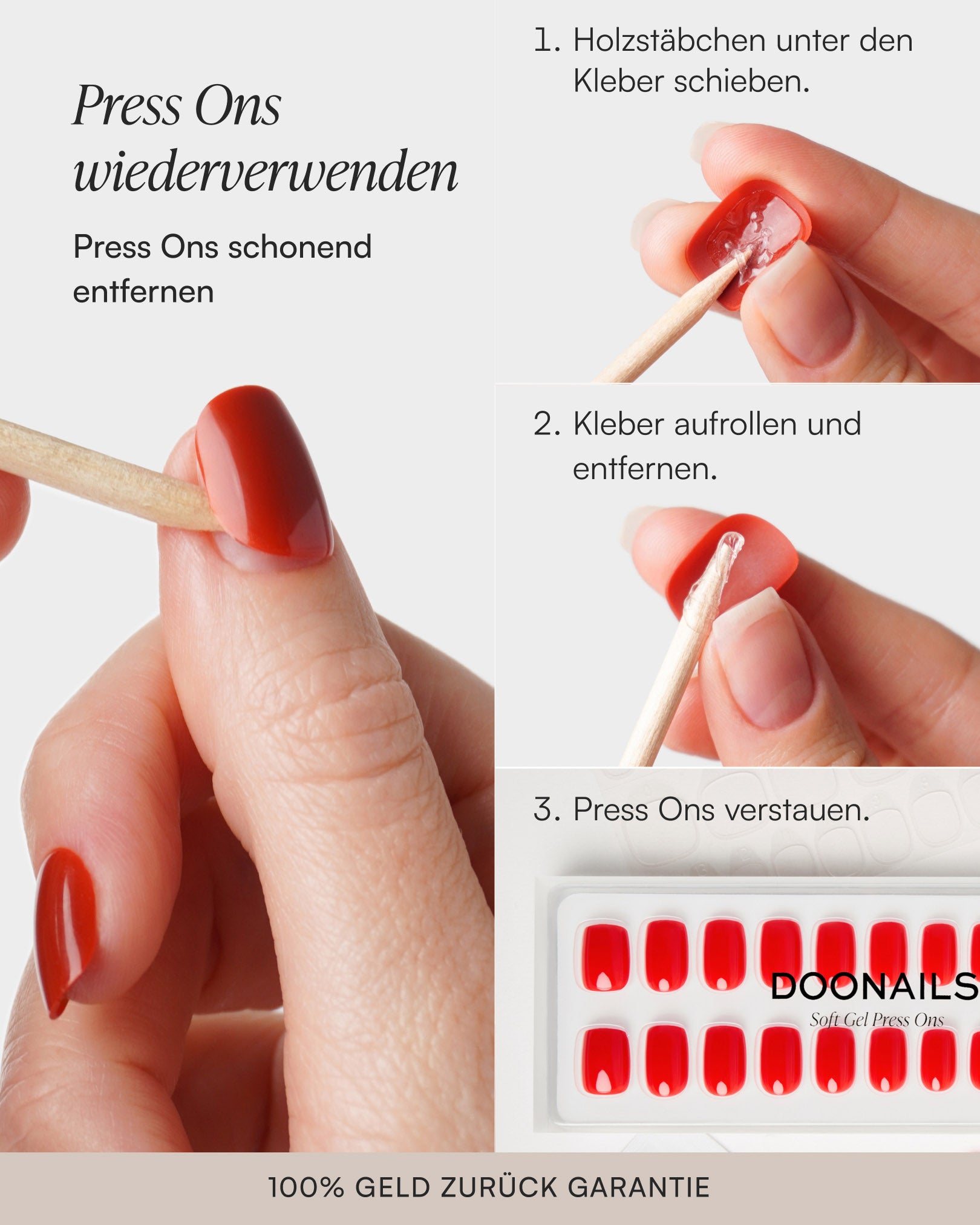 Press Ons wiederverwenden

Press Ons schonend entfernen

1. Holzstäbchen unter den Kleber schieben.

2. Kleber aufrollen und entfernen.

3. Press Ons verstauen.

DOONAILS
Soft Gel Press Ons

100% GELD ZURÜCK GARANTIE