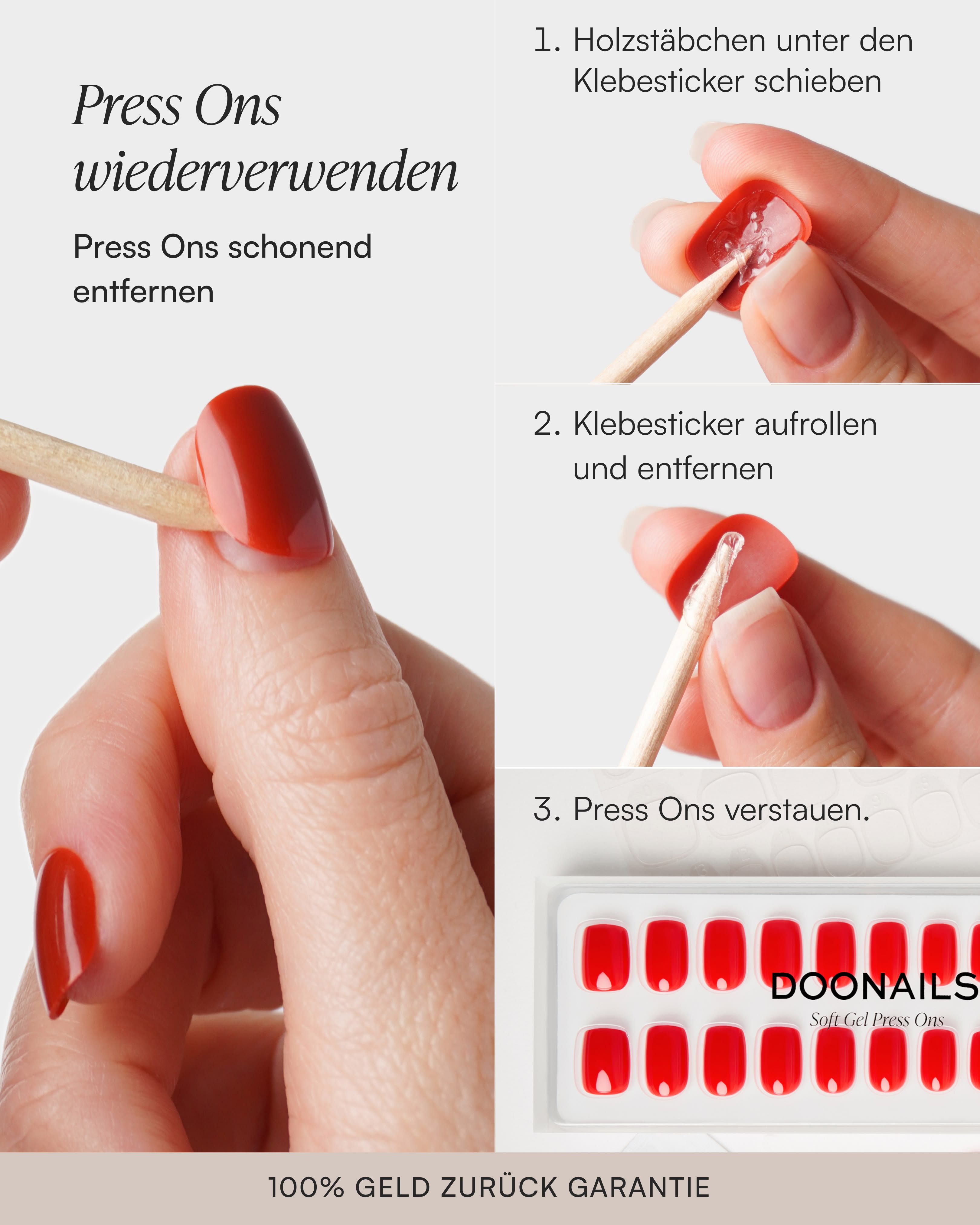 Press Ons wiederverwenden

Press Ons schonend entfernen

1. Holzstäbchen unter den Klebesticker schieben

2. Klebesticker aufrollen und entfernen

3. Press Ons verstauen.

DOONAILS
Soft Gel Press Ons

100% GELD ZURÜCK GARANTIE